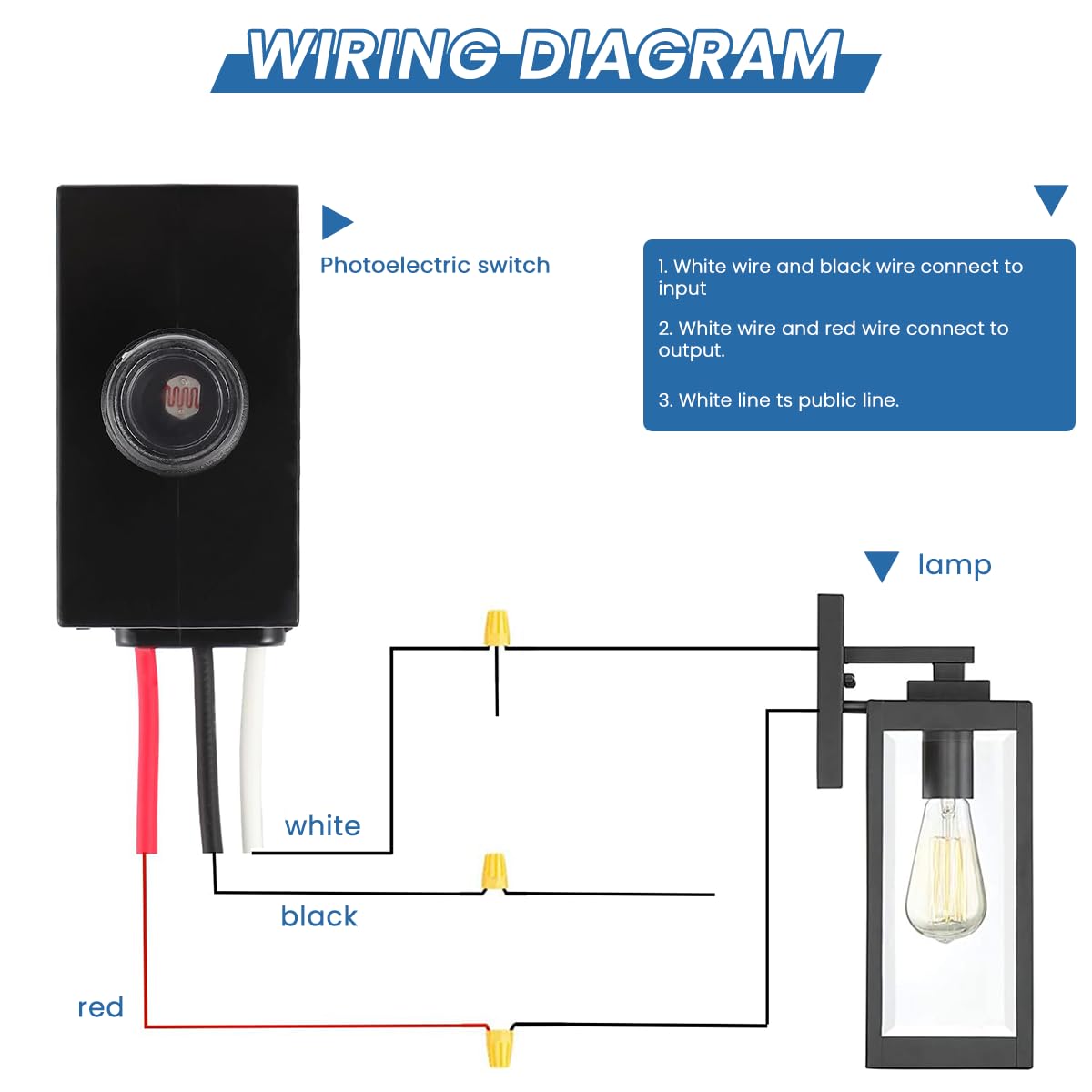 WIRING DIAGRAM

Photoelectric switch

1. White wire and black wire connect to input

2. White wire and red wire connect to output.

3. White line ts public line.

lamp

white

black

red